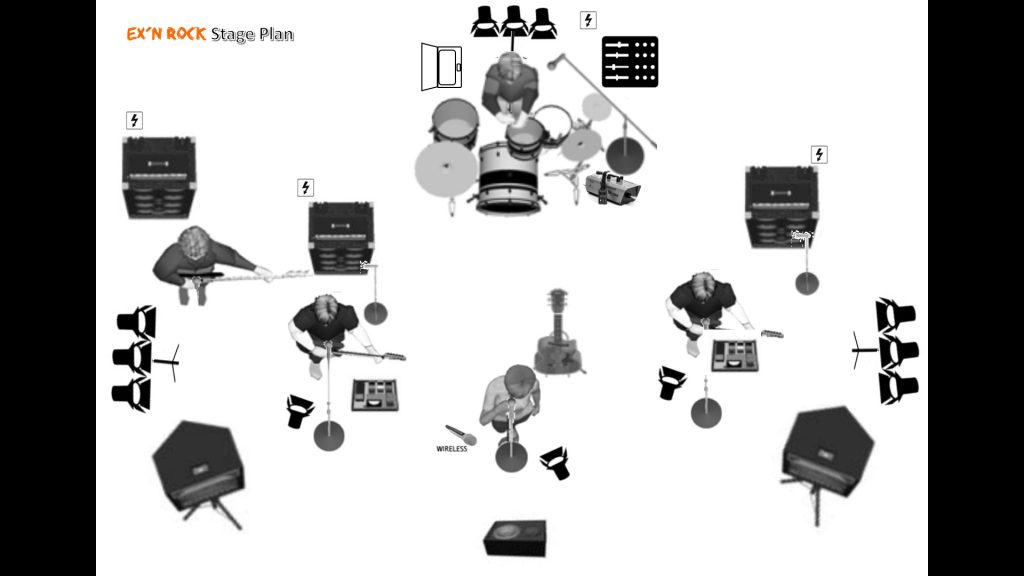 EX'N ROCK Stage Plan

WIRELESS